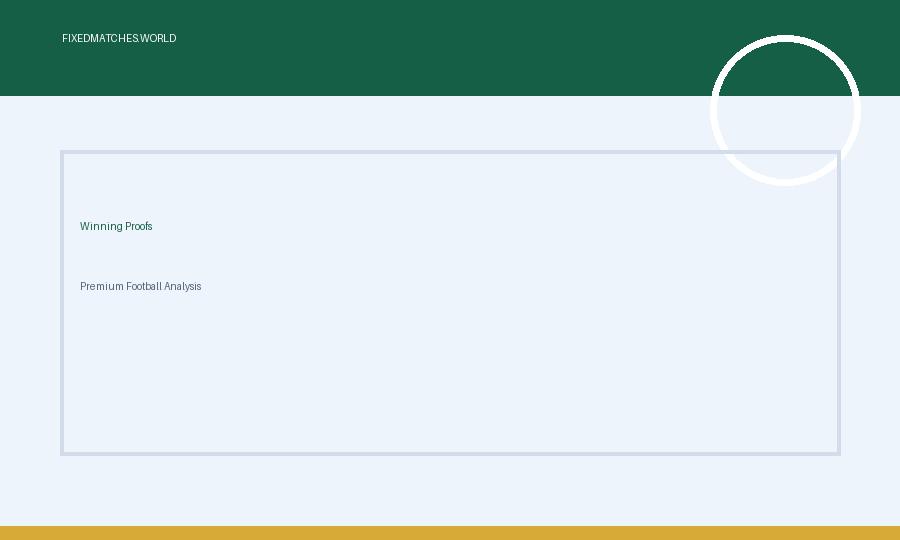 FIXEDMATCHES.WORLD

Winning Proofs

Premium Football Analysis